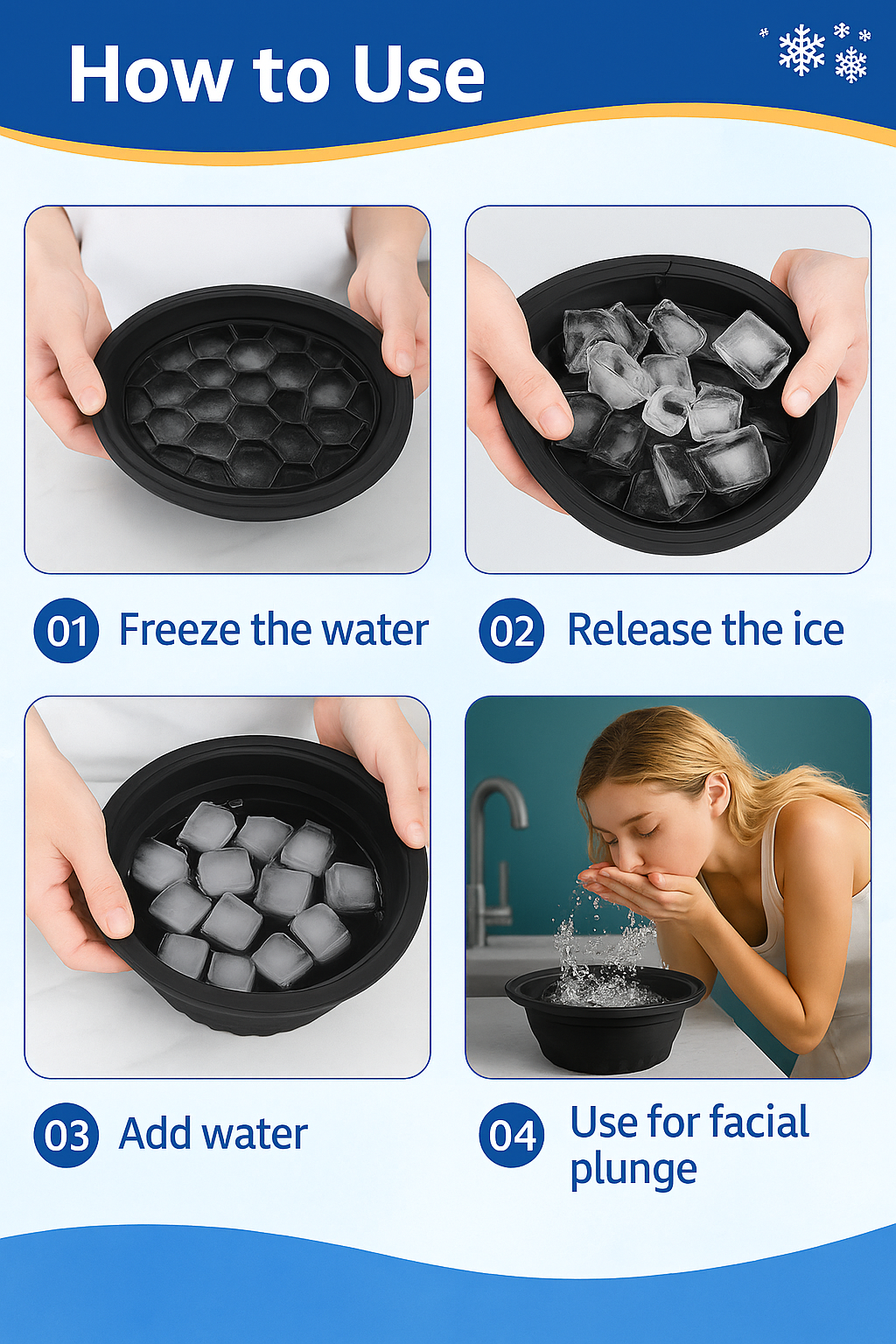 How to Use

01 Freeze the water

02 Release the ice

03 Add water

04 Use for facial plunge